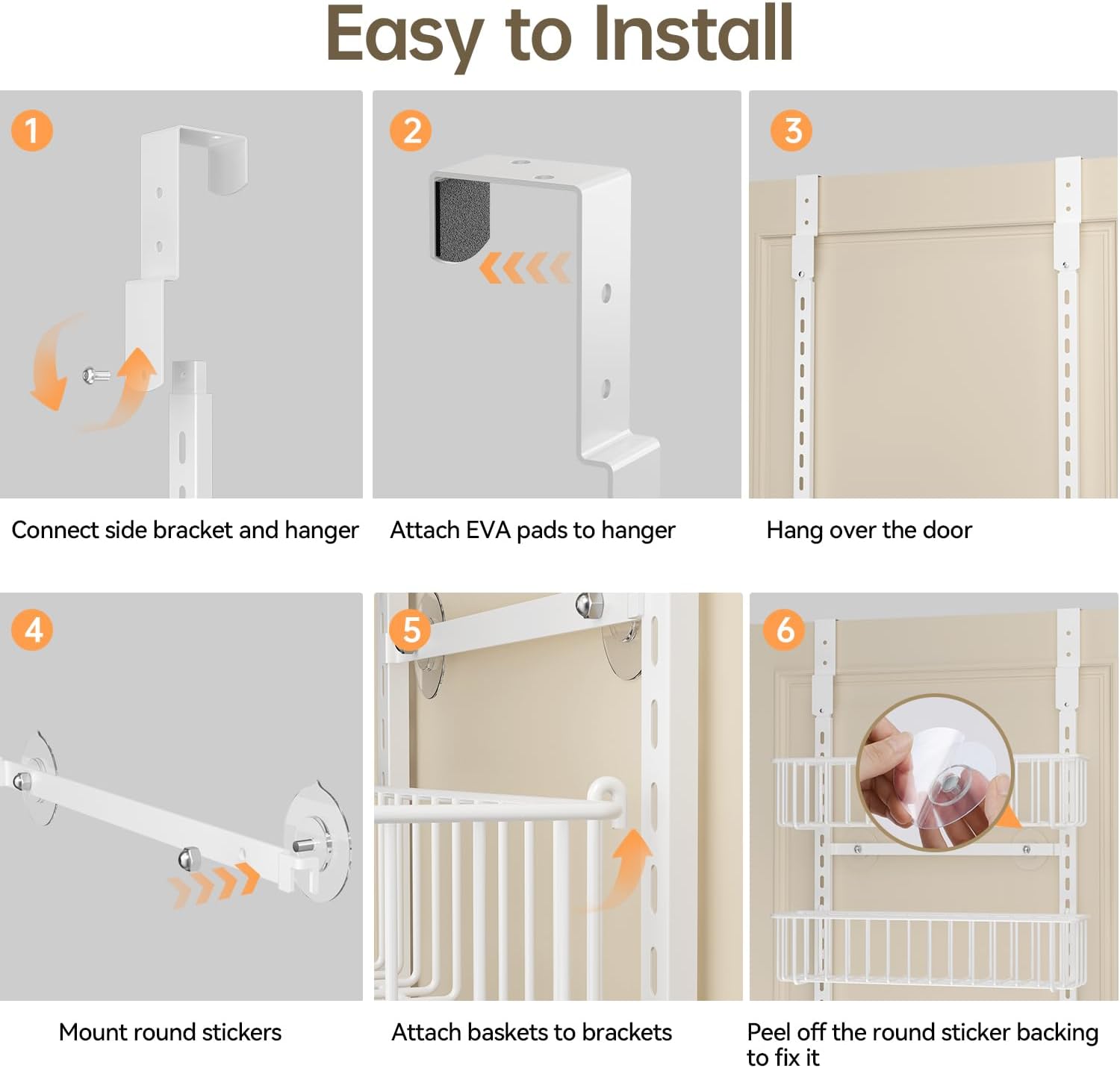 Easy to Install

1

Connect side bracket and hanger

2

Attach EVA pads to hanger

3

Hang over the door

4

Mount round stickers

5

Attach baskets to brackets

6

Peel off the round sticker backing to fix it